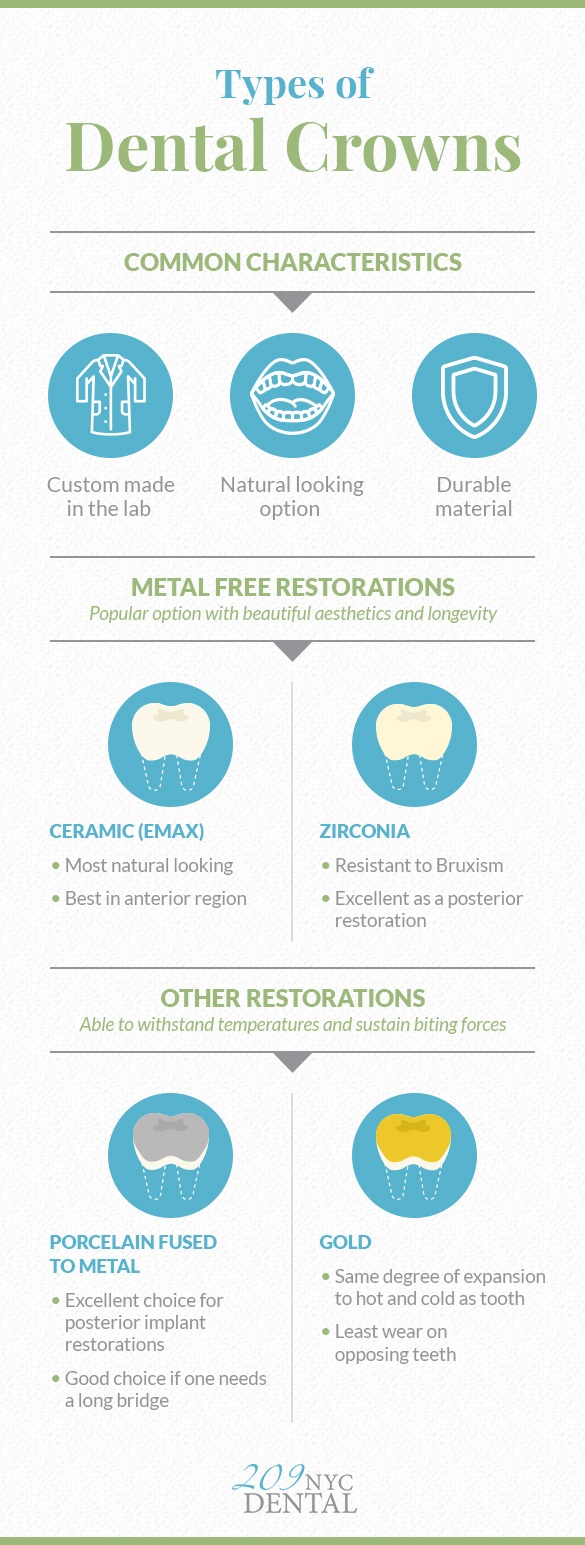 Types of
Dental Crowns

COMMON CHARACTERISTICS

Custom made in the lab

Natural looking option

Durable material

METAL FREE RESTORATIONS
Popular option with beautiful aesthetics and longevity

CERAMIC (EMAX)
• Most natural looking
• Best in anterior region

ZIRCONIA
• Resistant to Bruxism
• Excellent as a posterior restoration

OTHER RESTORATIONS
Able to withstand temperatures and sustain biting forces

PORCELAIN FUSED TO METAL
• Excellent choice for posterior implant restorations
• Good choice if one needs a long bridge

GOLD
• Same degree of expansion to hot and cold as tooth
• Least wear on opposing teeth

209 NYC DENTAL