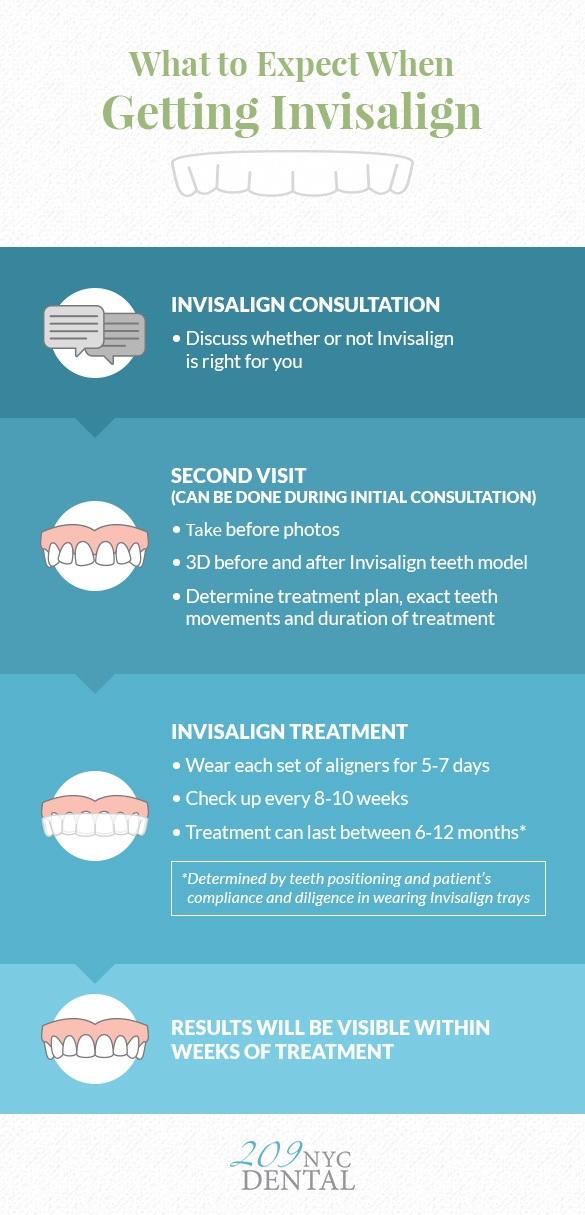 What to Expect When Getting Invisalign

INVISALIGN CONSULTATION

• Discuss whether or not Invisalign is right for you

SECOND VISIT
(CAN BE DONE DURING INITIAL CONSULTATION)

• Take before photos

• 3D before and after Invisalign teeth model

• Determine treatment plan, exact teeth movements and duration of treatment

INVISALIGN TREATMENT

• Wear each set of aligners for 5-7 days

• Check up every 8-10 weeks

• Treatment can last between 6-12 months*

*Determined by teeth positioning and patient's compliance and diligence in wearing Invisalign trays

RESULTS WILL BE VISIBLE WITHIN WEEKS OF TREATMENT

209 NYC DENTAL